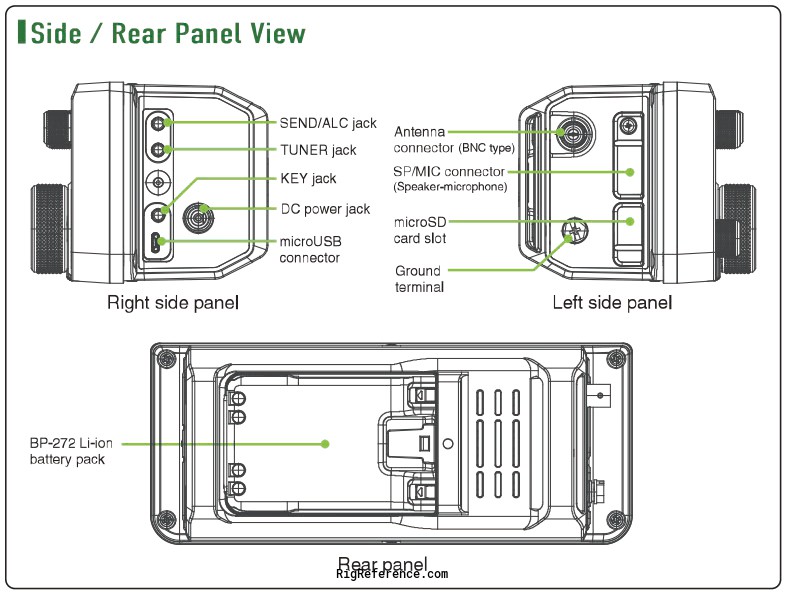 Side / Rear Panel View

SEND/ALC jack
TUNER jack
KEY jack
DC power jack
microUSB connector

Right side panel

Antenna connector (BNC type)
SP/MIC connector (Speaker-microphone)
microSD card slot
Ground terminal

Left side panel

BP-272 Li-ion battery pack

Rear panel

RigReference.com